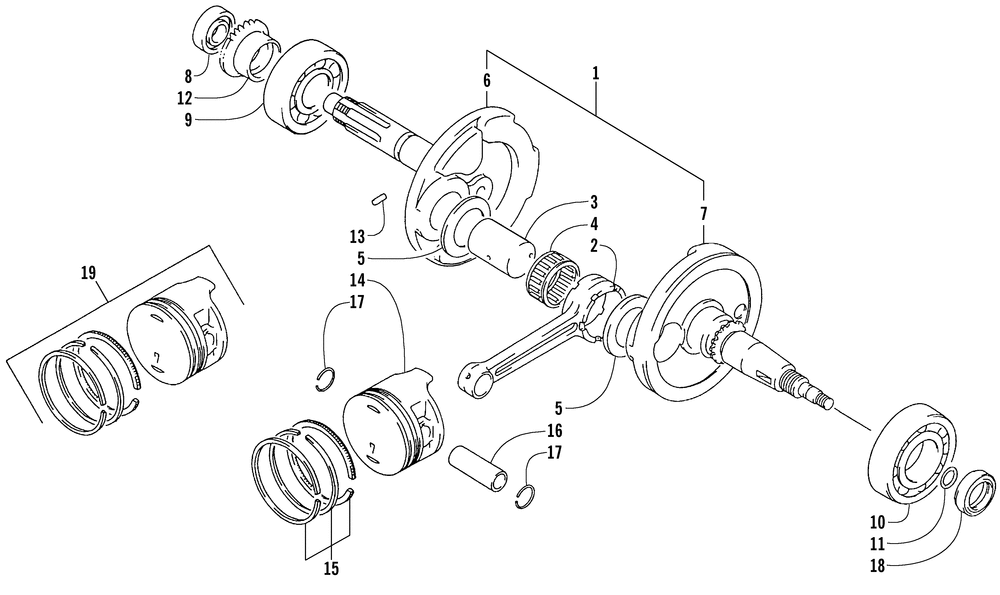 8
12
9
6
1
7
3
4
2
13
5
19
14
17
5
16
17
15
10
11
18